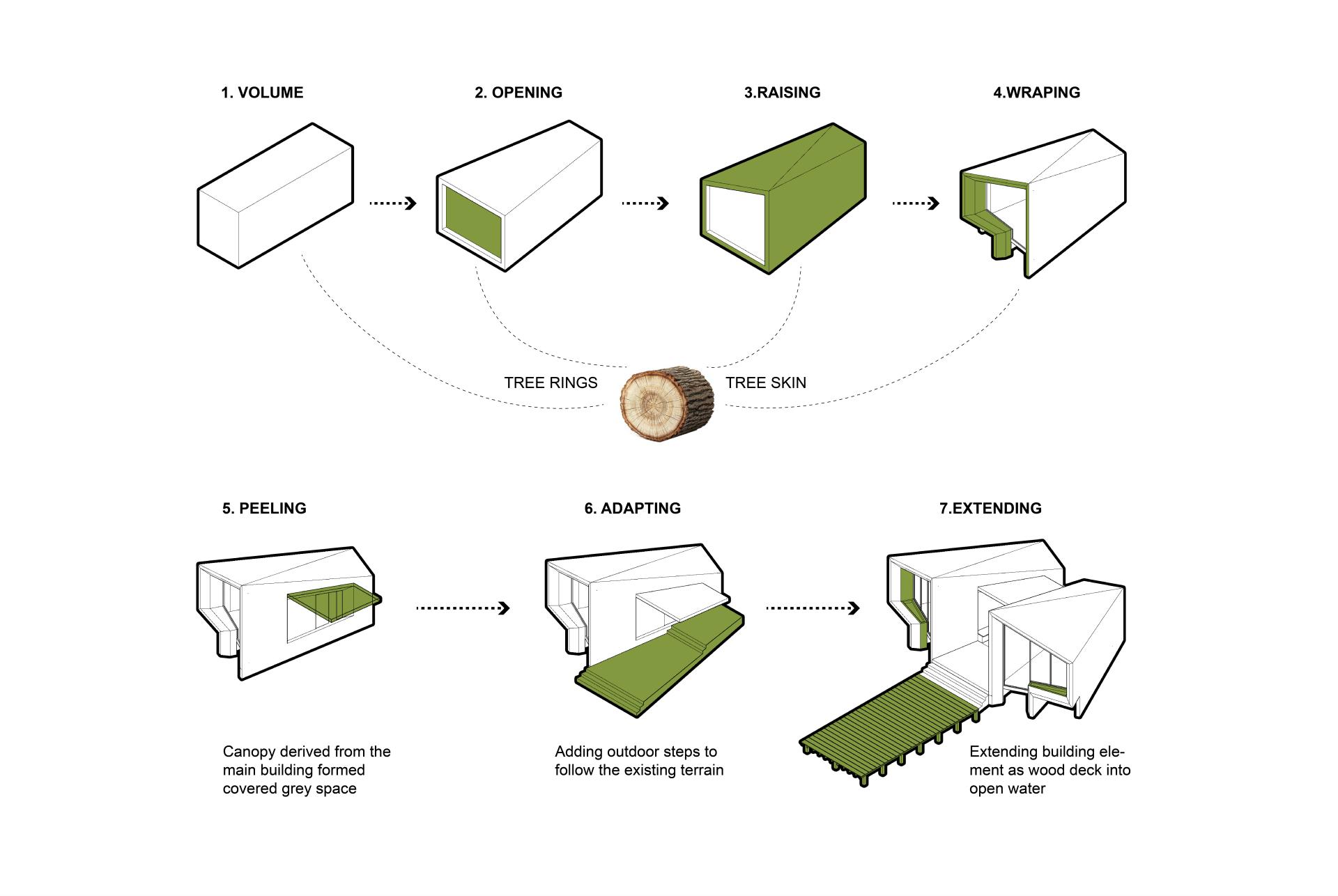 1. VOLUME

2. OPENING

3.RAISING

4.WRAPING

TREE RINGS

TREE SKIN

5. PEELING

6. ADAPTING

7.EXTENDING

Canopy derived from the main building formed covered grey space

Adding outdoor steps to follow the existing terrain

Extending building element as wood deck into open water