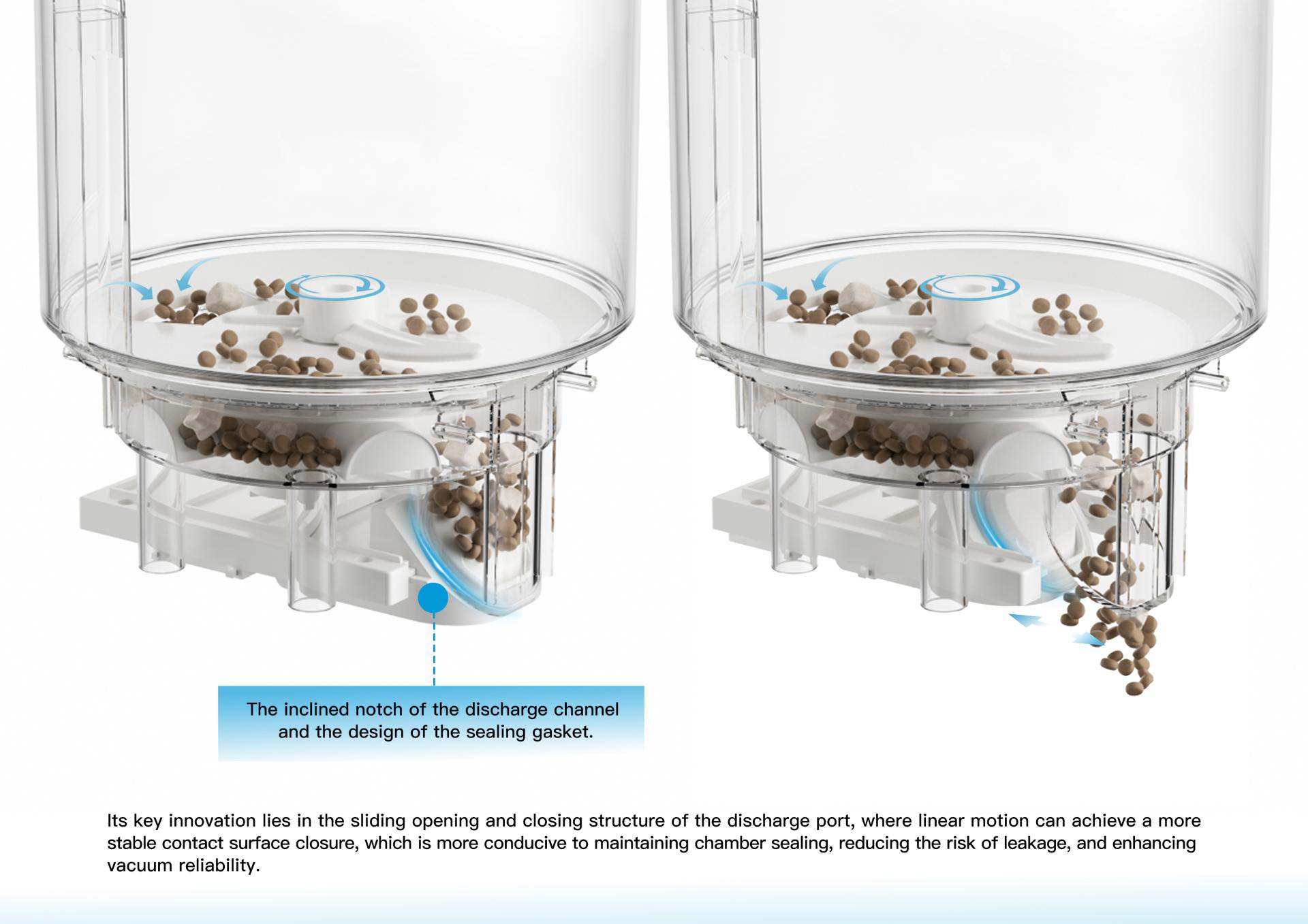 The inclined notch of the discharge channel and the design of the sealing gasket.

Its key innovation lies in the sliding opening and closing structure of the discharge port, where linear motion can achieve a more stable contact surface closure, which is more conducive to maintaining chamber sealing, reducing the risk of leakage, and enhancing vacuum reliability.