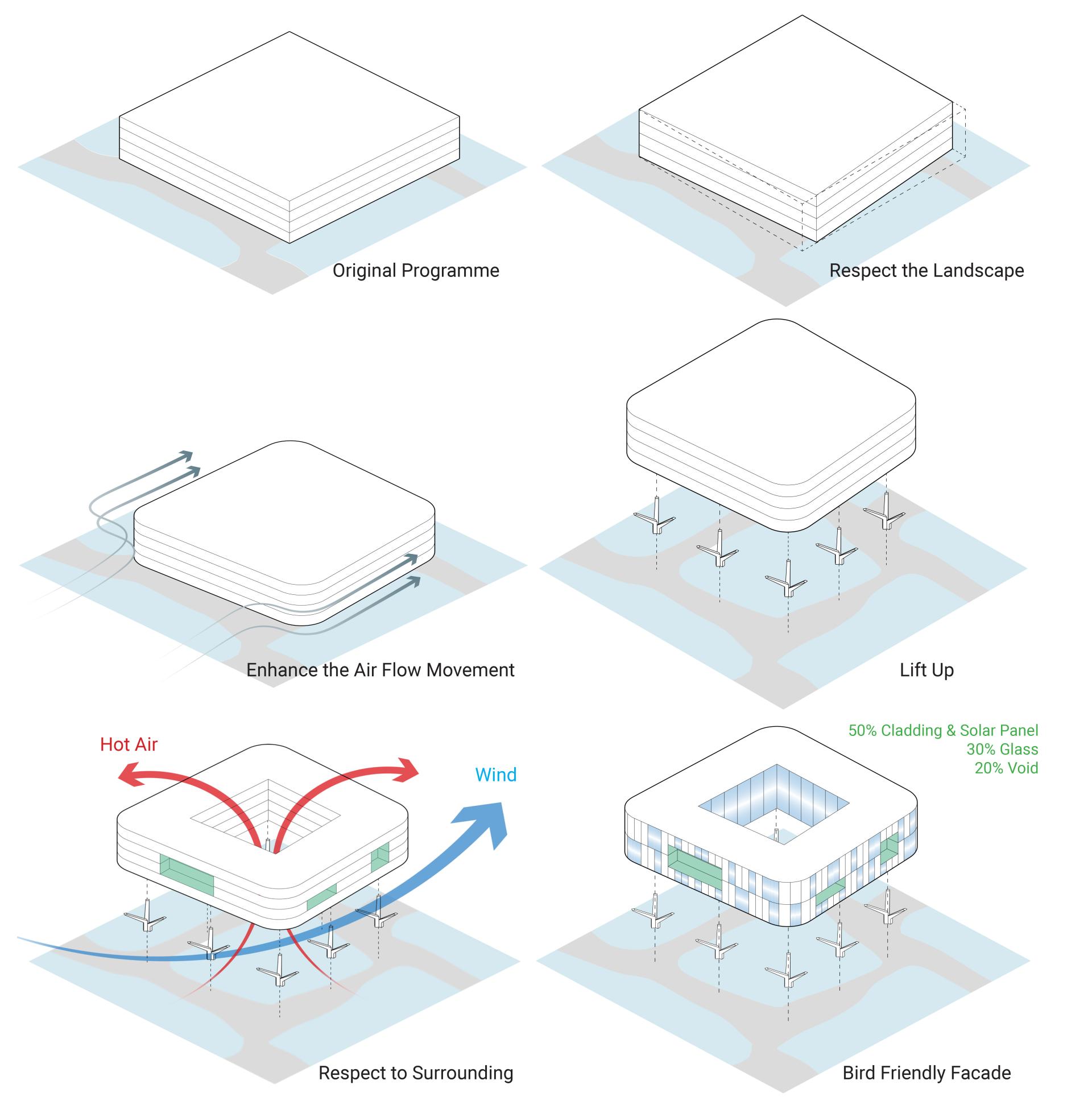 Original Programme

Respect the Landscape

Enhance the Air Flow Movement

Lift Up

Hot Air

Wind

Respect to Surrounding

50% Cladding & Solar Panel
30% Glass
20% Void

Bird Friendly Facade