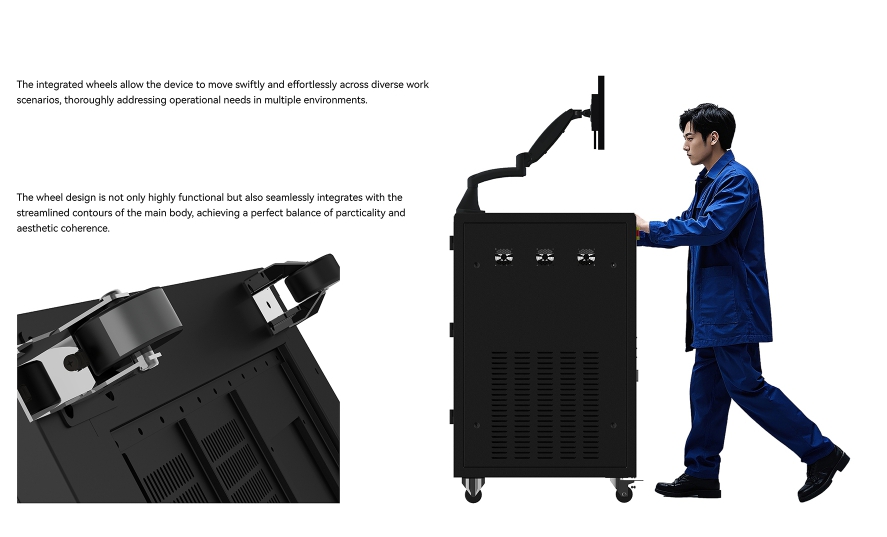 The integrated wheels allow the device to move swiftly and effortlessly across diverse work scenarios, thoroughly addressing operational needs in multiple environments.

The wheel design is not only highly functional but also seamlessly integrates with the streamlined contours of the main body, achieving a perfect balance of parcticality and aesthetic coherence.