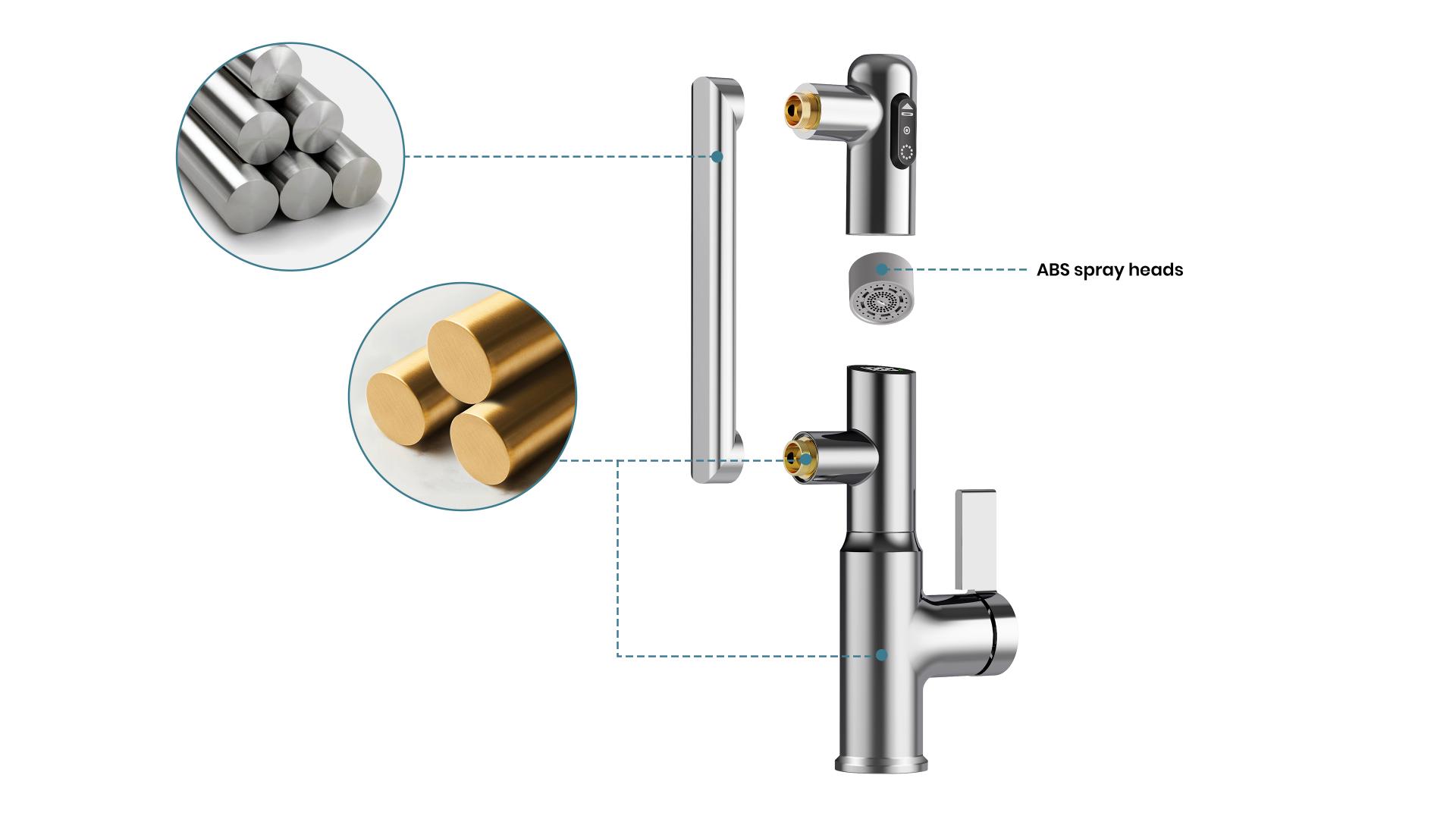 ABS spray heads