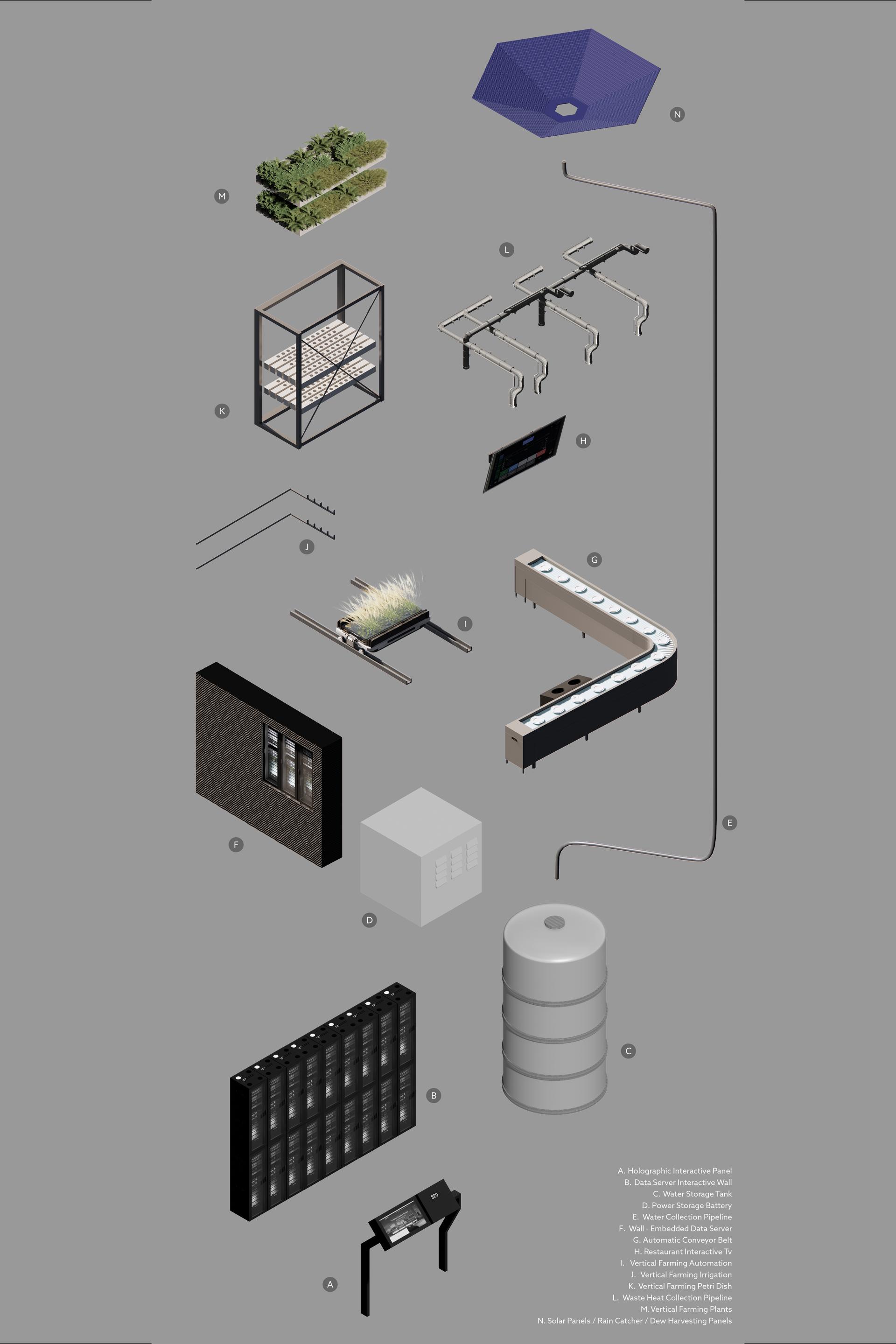 N

M

L

K

H

J

G

I

F

E

D

C

B

820

A

A. Holographic Interactive Panel
B. Data Server Interactive Wall
C. Water Storage Tank
D. Power Storage Battery
E. Water Collection Pipeline
F. Wall - Embedded Data Server
G. Automatic Conveyor Belt
H. Restaurant Interactive Tv
I. Vertical Farming Automation
J. Vertical Farming Irrigation
K. Vertical Farming Petri Dish
L. Waste Heat Collection Pipeline
M. Vertical Farming Plants
N. Solar Panels / Rain Catcher / Dew Harvesting Panels