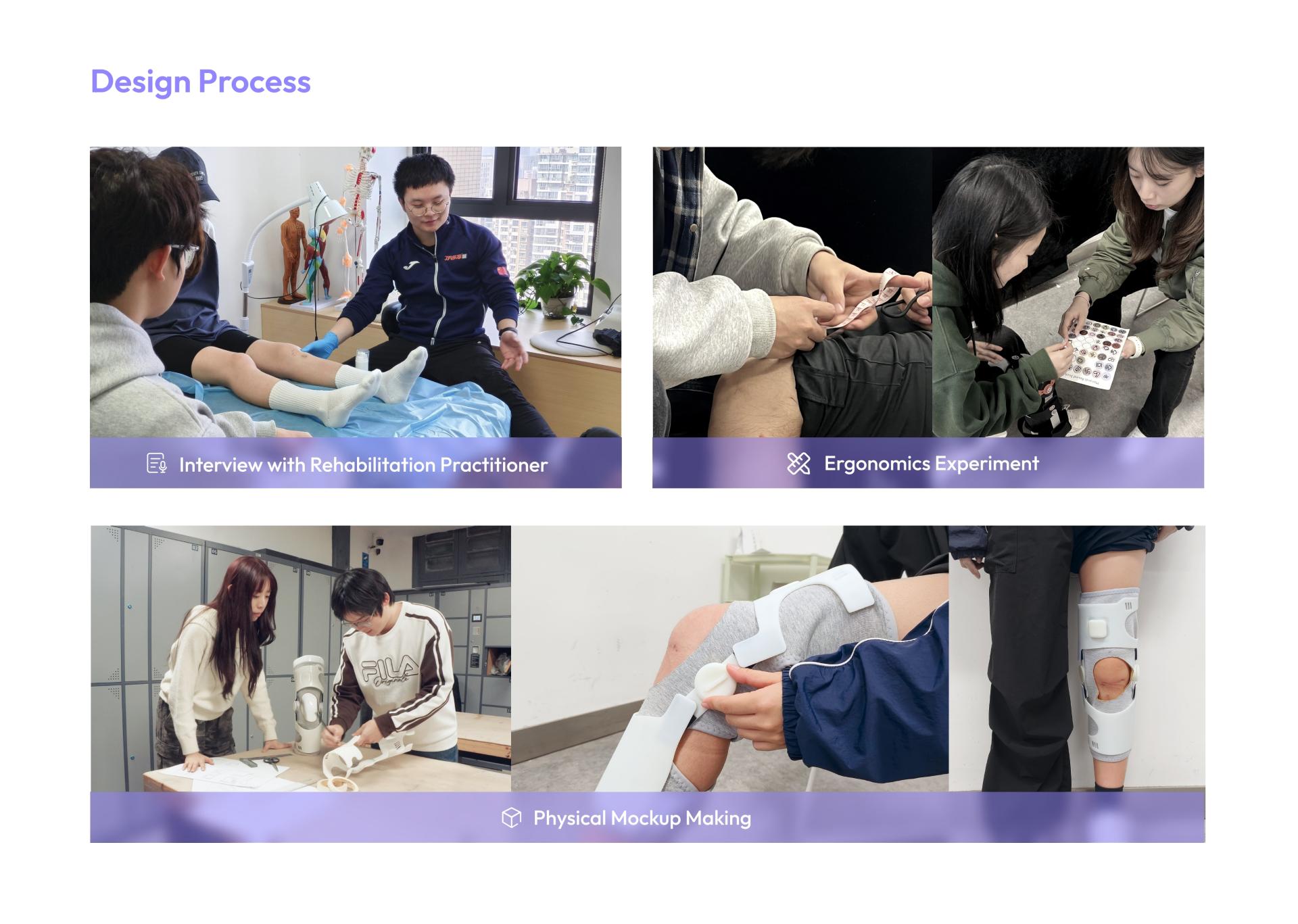 Design Process

Interview with Rehabilitation Practitioner

Ergonomics Experiment

FILA Originale

Physical Mockup Making