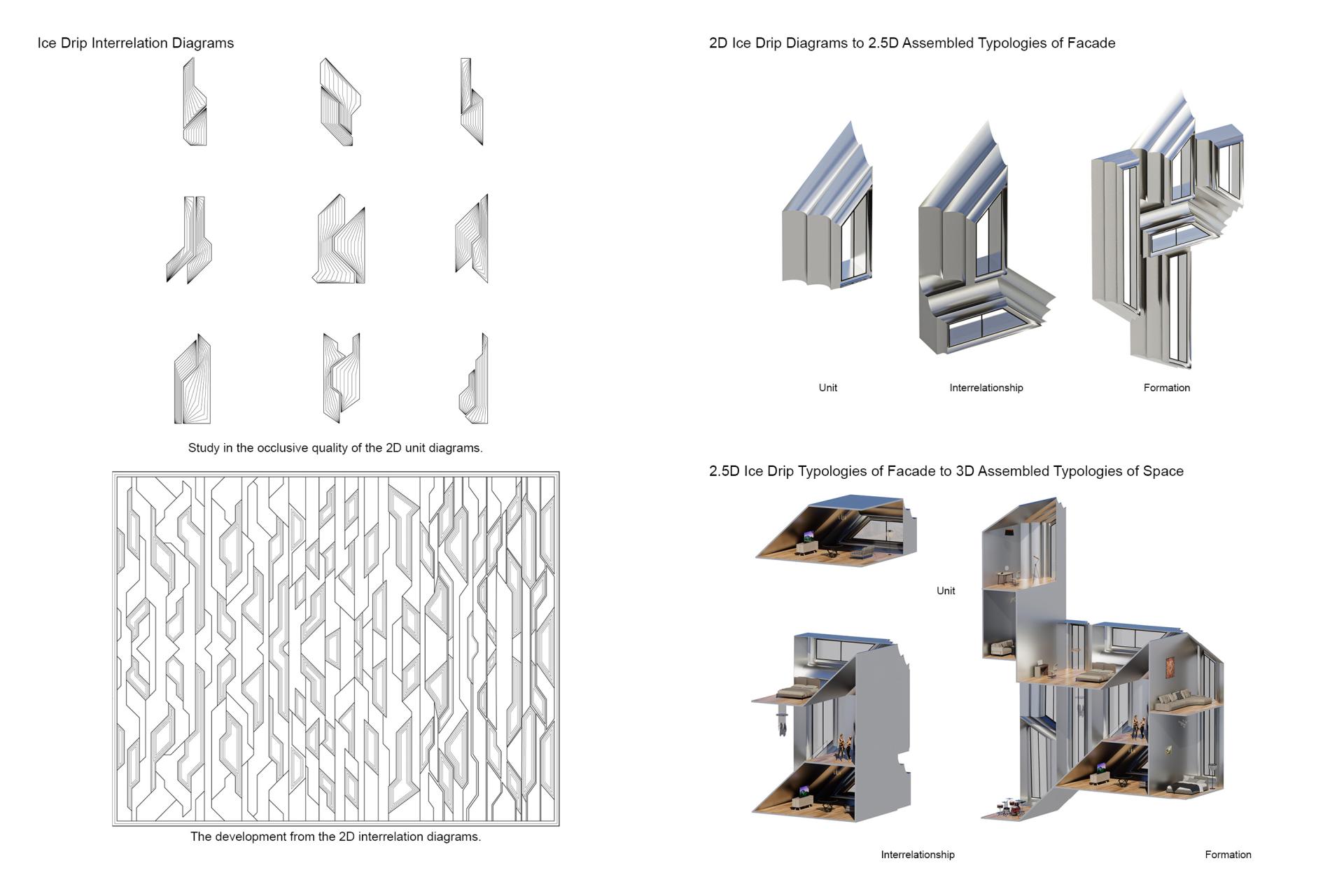 Ice Drip Interrelation Diagrams

Study in the occlusive quality of the 2D unit diagrams.

The development from the 2D interrelation diagrams.

2D Ice Drip Diagrams to 2.5D Assembled Typologies of Facade

Unit

Interrelationship

Formation

2.5D Ice Drip Typologies of Facade to 3D Assembled Typologies of Space

Unit

Interrelationship

Formation