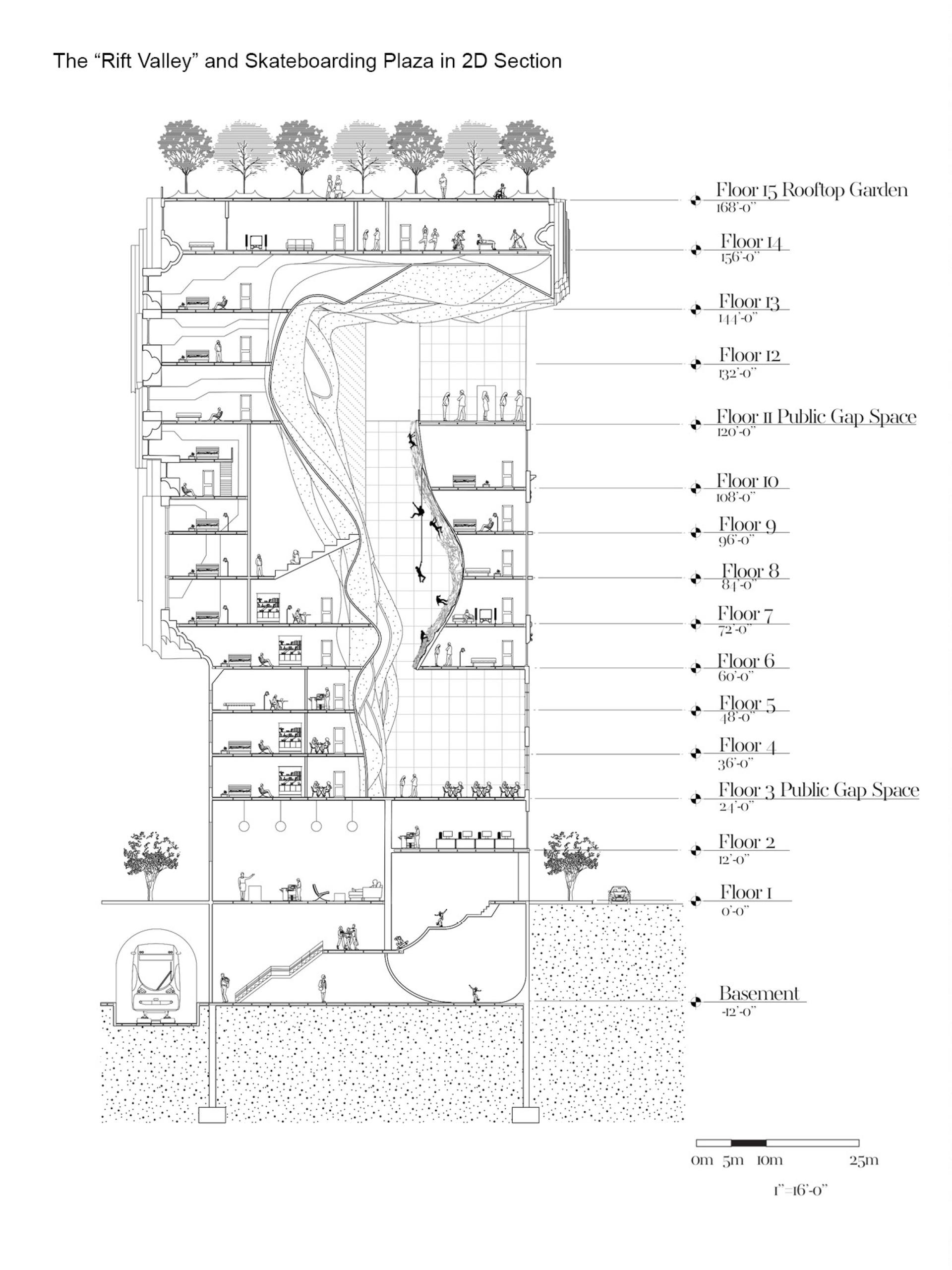 The “Rift Valley” and Skateboarding Plaza in 2D Section

Floor 15 Rooftop Garden
168'-0"

Floor 14
156'-0"

Floor 13
144'-0"

Floor 12
132'-0"

Floor 11 Public Gap Space
120'-0"

Floor 10
108'-0"

Floor 9
96'-0"

Floor 8
84'-0"

Floor 7
72'-0"

Floor 6
60'-0"

Floor 5
48'-0"

Floor 4
36'-0"

Floor 3 Public Gap Space
24'-0"

Floor 2
12'-0"

Floor 1
0'-0"

Basement
-12'-0"

0m 5m 10m 25m

1"=16'-0"