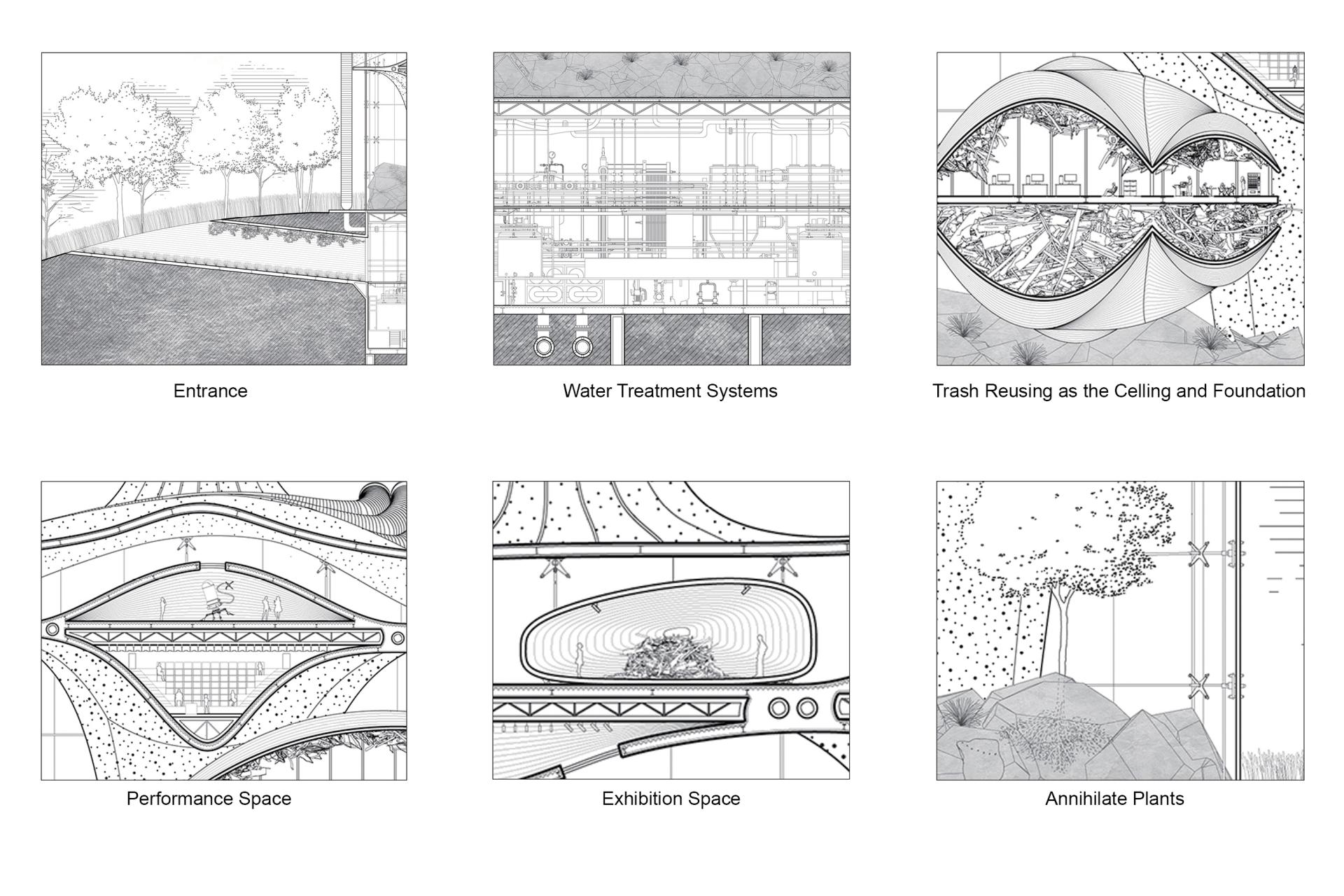 Entrance

Water Treatment Systems

Trash Reusing as the Celling and Foundation

Performance Space

Exhibition Space

Annihilate Plants