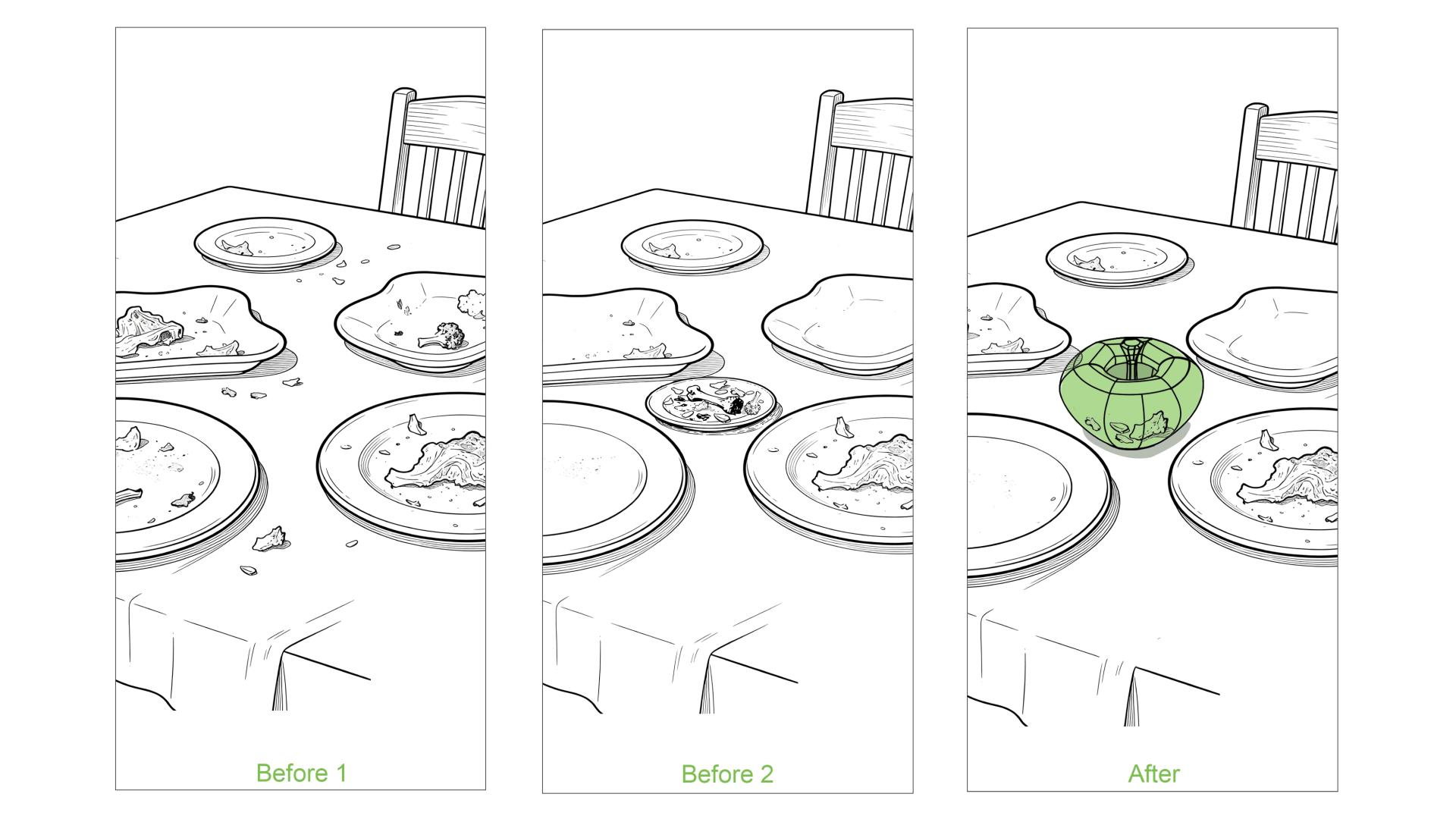 Before 1

Before 2

After